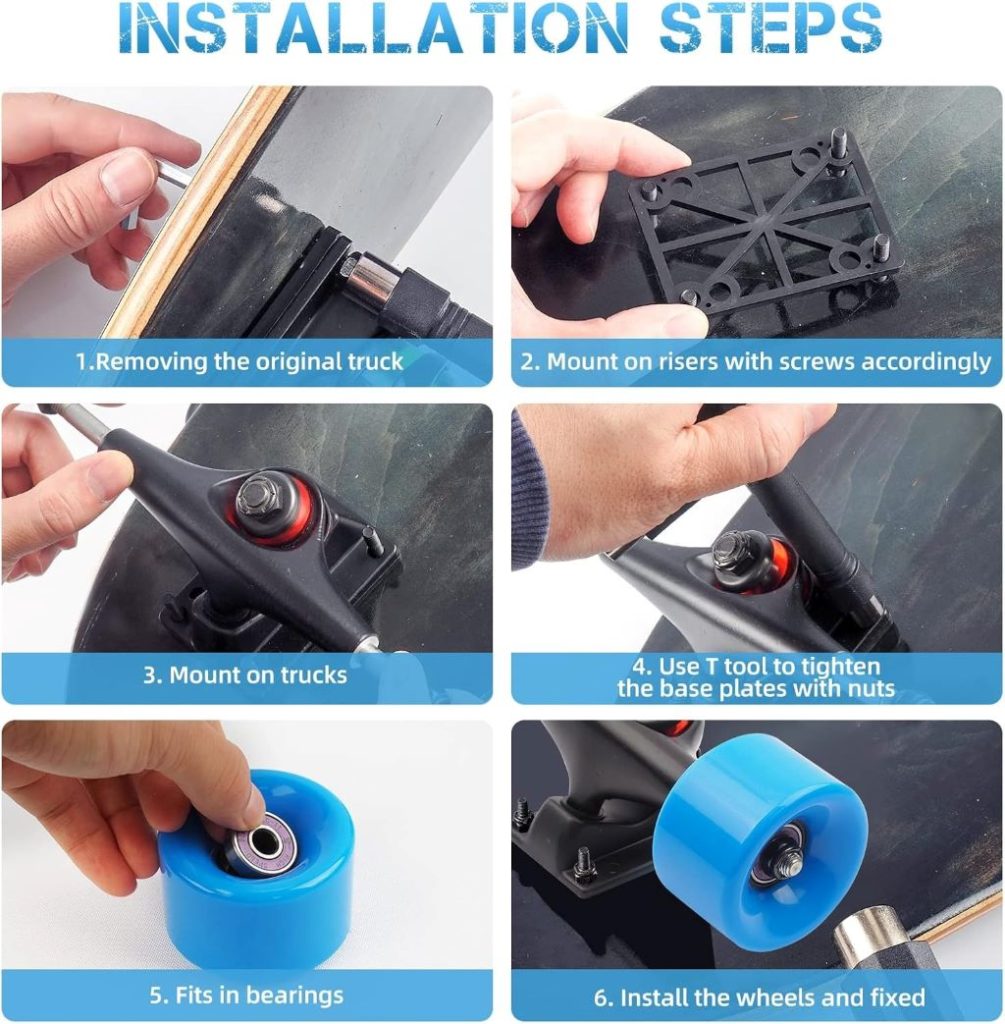 INSTALLATION STEPS

1.Removing the original truck

2. Mount on risers with screws accordingly

3. Mount on trucks

4. Use T tool to tighten the base plates with nuts

5. Fits in bearings

6. Install the wheels and fixed