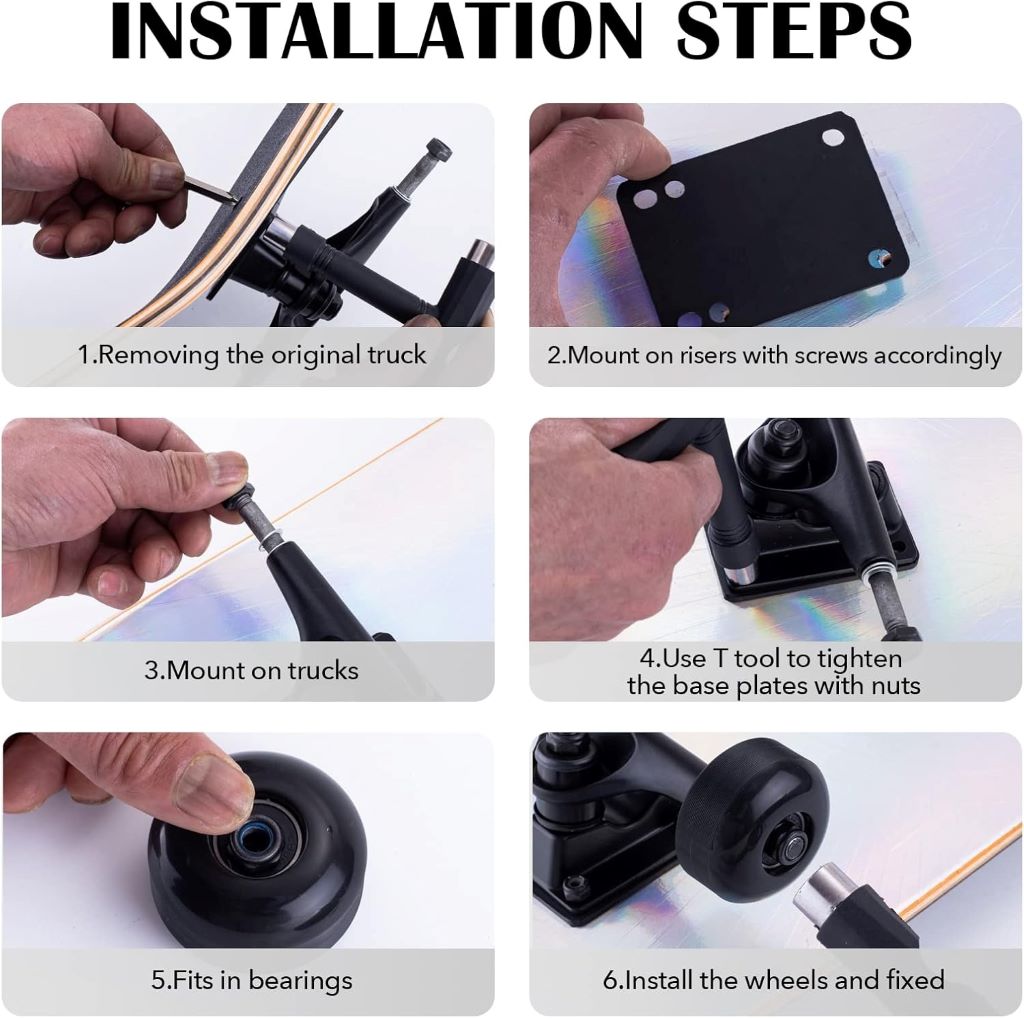 INSTALLATION STEPS

1.Removing the original truck

2.Mount on risers with screws accordingly

3.Mount on trucks

4.Use T tool to tighten the base plates with nuts

5.Fits in bearings

6.Install the wheels and fixed